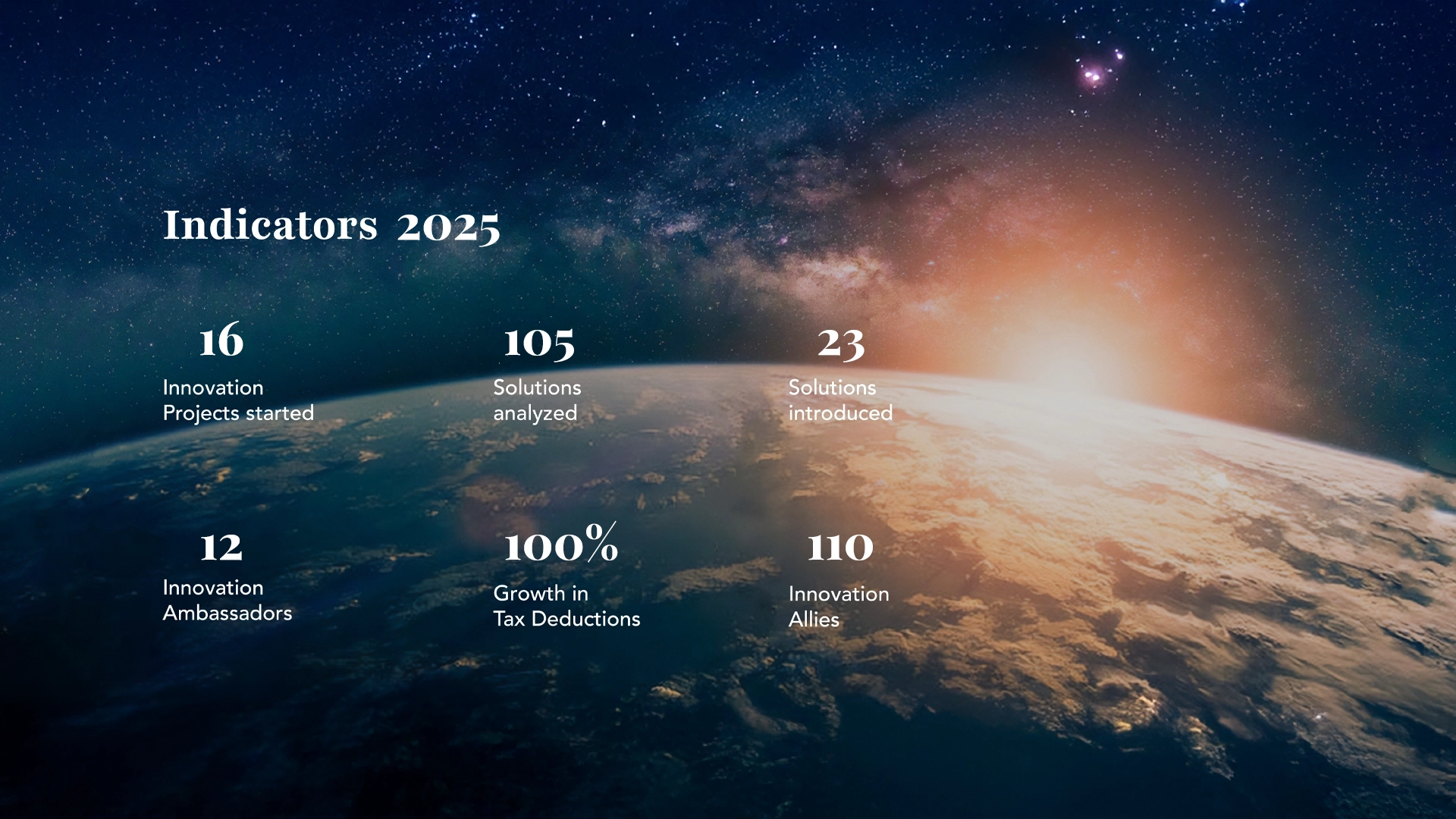 Indicators 2025

16

Innovation Projects started

105

Solutions analyzed

23

Solutions introduced

12

Innovation Ambassadors

100%

Growth in Tax Deductions

110

Innovation Allies